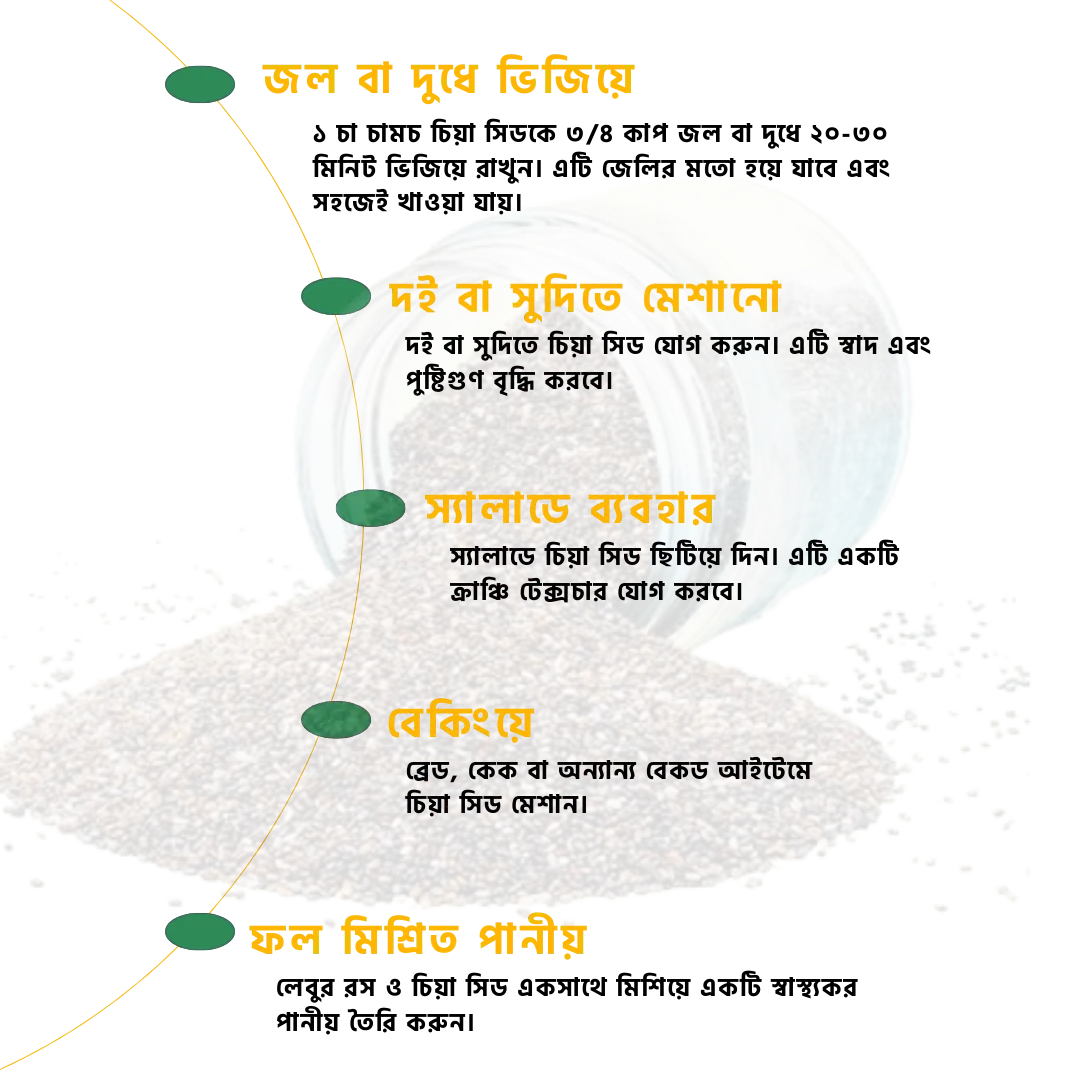 জল বা দুধে ভিজিয়ে

১ চা চামচ চিয়া সিডকে ৩/৪ কাপ জল বা দুধে ২০-৩০ মিনিট ভিজিয়ে রাখুন। এটি জেলির মতো হয়ে যাবে এবং সহজেই খাওয়া যায়।

দই বা সুদিতে মেশানো

দই বা সুদিতে চিয়া সিড যোগ করুন। এটি স্বাদ এবং পুষ্টিগুণ বৃদ্ধি করবে।

স্যালাডে ব্যবহার

স্যালাডে চিয়া সিড ছিটিয়ে দিন। এটি একটি ক্রাঞ্চি টেক্সচার যোগ করবে।

বেকিংয়ে

ব্রেড, কেক বা অন্যান্য বেকড আইটেমে চিয়া সিড মেশান।

ফল মিশ্রিত পানীয়

লেবুর রস ও চিয়া সিড একসাথে মিশিয়ে একটি স্বাস্থ্যকর পানীয় তৈরি করুন।